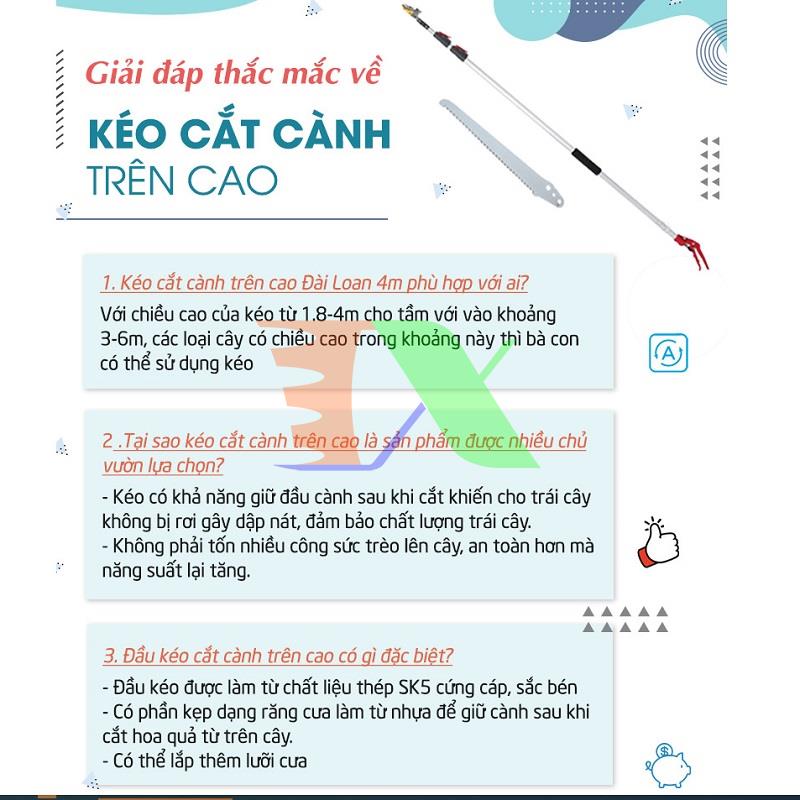 Giải đáp thắc mắc về

KÉO CẮT CÀNH

TRÊN CAO

1. Kéo cắt cành trên cao Đài Loan 4m phù hợp với ai?

Với chiều cao của kéo từ 1.8-4m cho tầm với vào khoảng 3-6m, các loại cây có chiều cao trong khoảng này thì bà con có thể sử dụng kéo

2 .Tại sao kéo cắt cành trên cao là sản phẩm được nhiều chủ vườn lựa chọn?

- Kéo có khả năng giữ đầu cành sau khi cắt khiến cho trái cây không bị rơi gây dập nát, đảm bảo chất lượng trái cây.
- Không phải tốn nhiều công sức trèo lên cây, an toàn hơn mà năng suất lại tăng.

3. Đầu kéo cắt cành trên cao có gì đặc biệt?

- Đầu kéo được làm từ chất liệu thép SK5 cứng cáp, sắc bén
- Có phần kẹp dạng răng cưa làm từ nhựa để giữ cành sau khi cắt hoa quả từ trên cây.
- Có thể lắp thêm lưỡi cưa