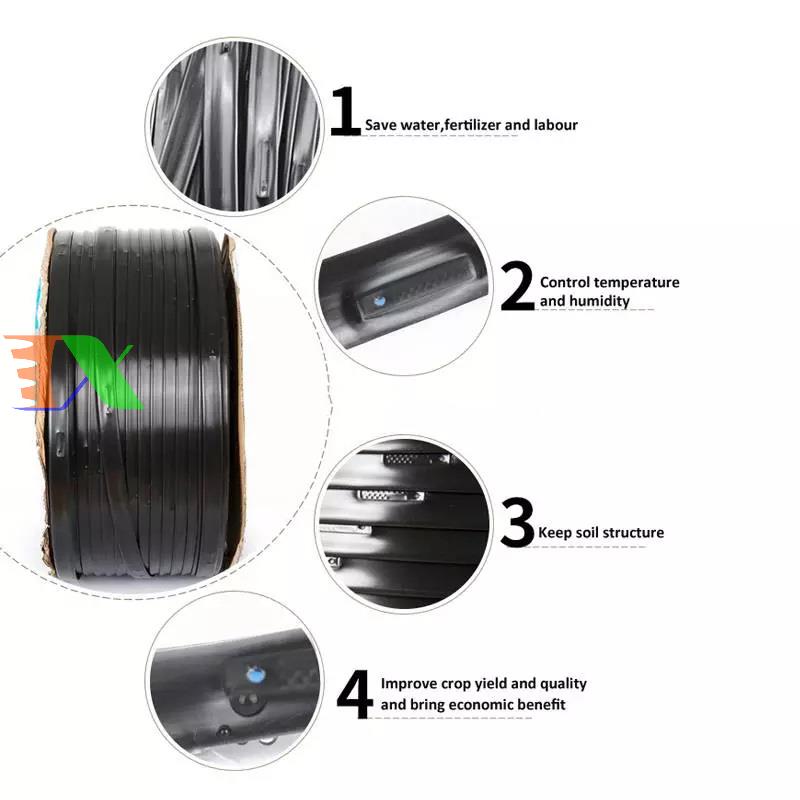 1 Save water,fertilizer and labour

2 Control temperature and humidity

3 Keep soil structure

4 Improve crop yield and quality and bring economic benefit