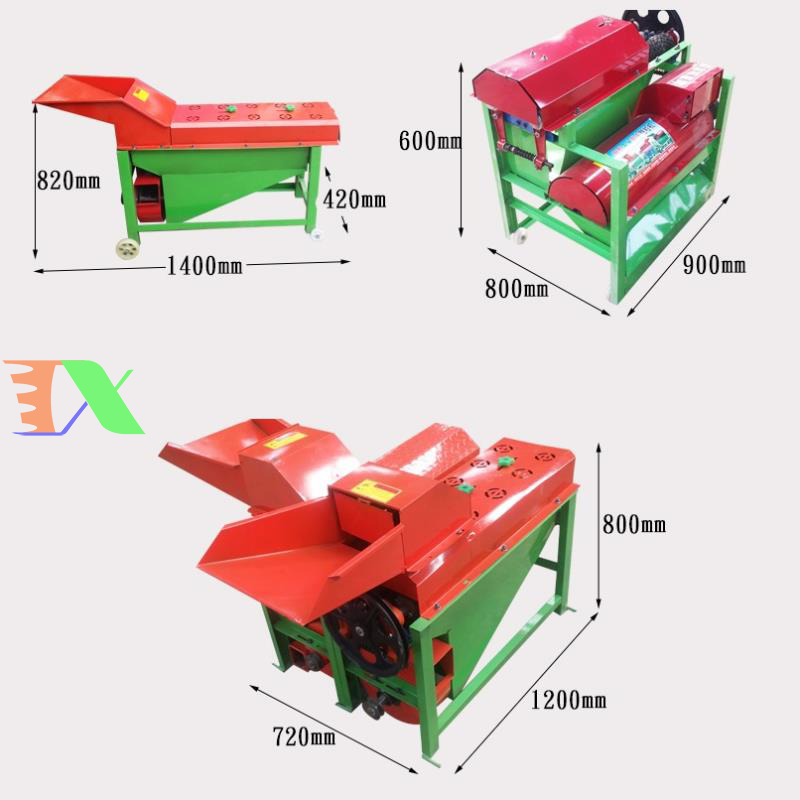 820mm
420mm
1400mm
600mm
800mm
900mm
800mm
1200mm
720mm