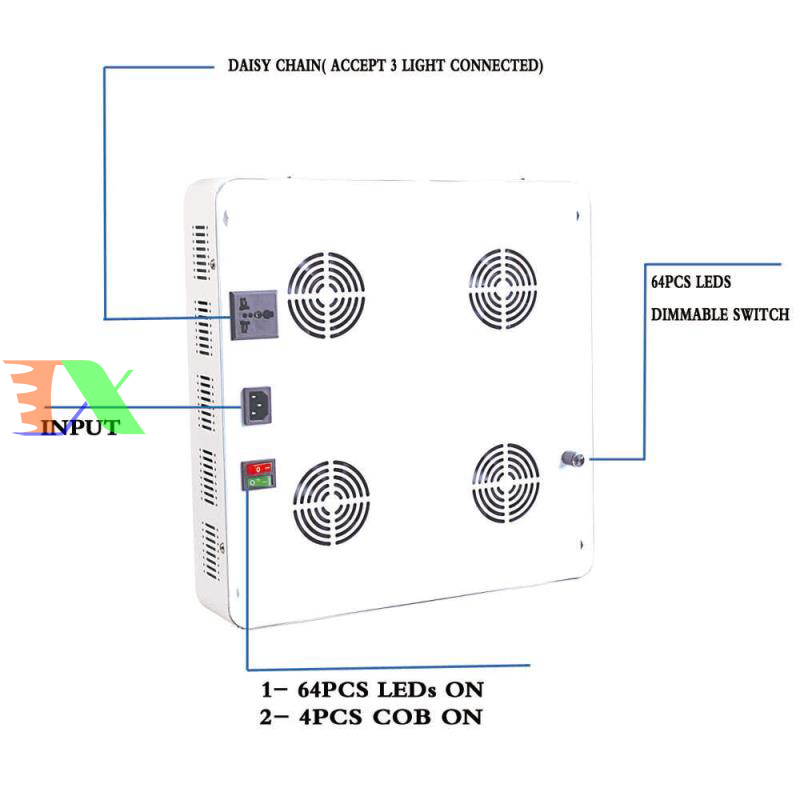 DAISY CHAIN( ACCEPT 3 LIGHT CONNECTED)

64PCS LEDS
DIMMABLE SWITCH

INPUT

1- 64PCS LEDs ON
2- 4PCS COB ON